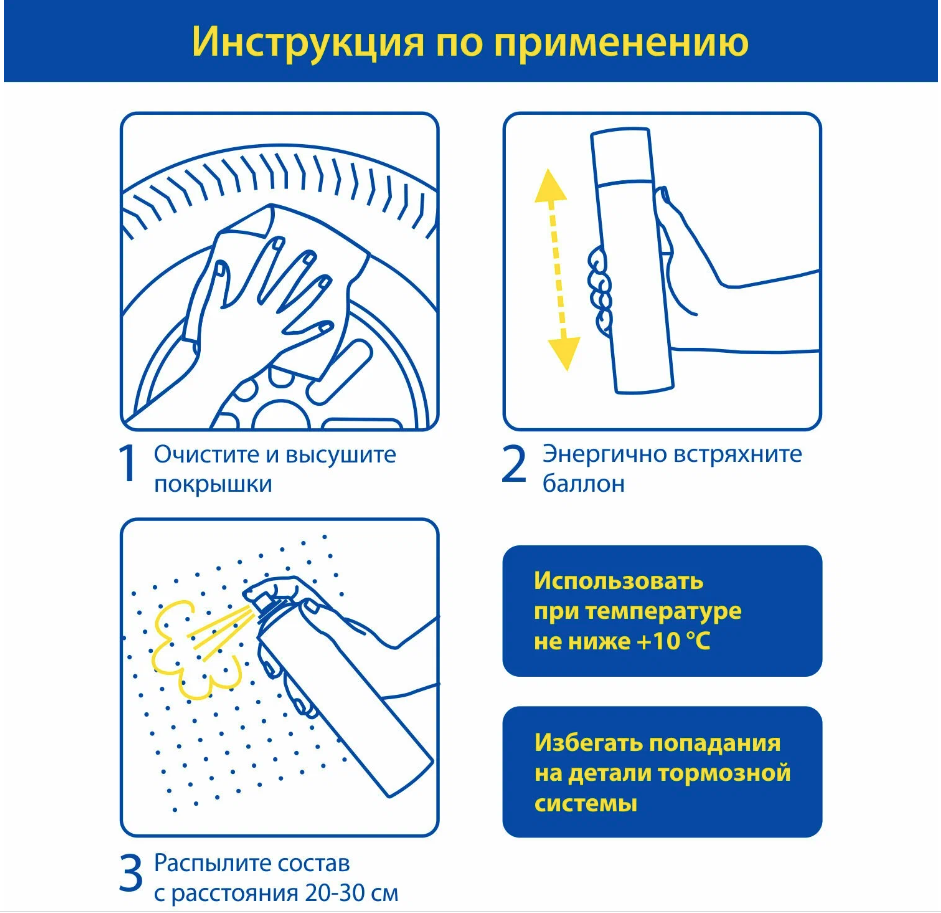 Инструкция по применению

1 Очистите и высушите покрышки

2 Энергично встряхните баллон

3 Распылите состав с расстояния 20-30 см

Использовать при температуре не ниже +10 °C

Избегать попадания на детали тормозной системы