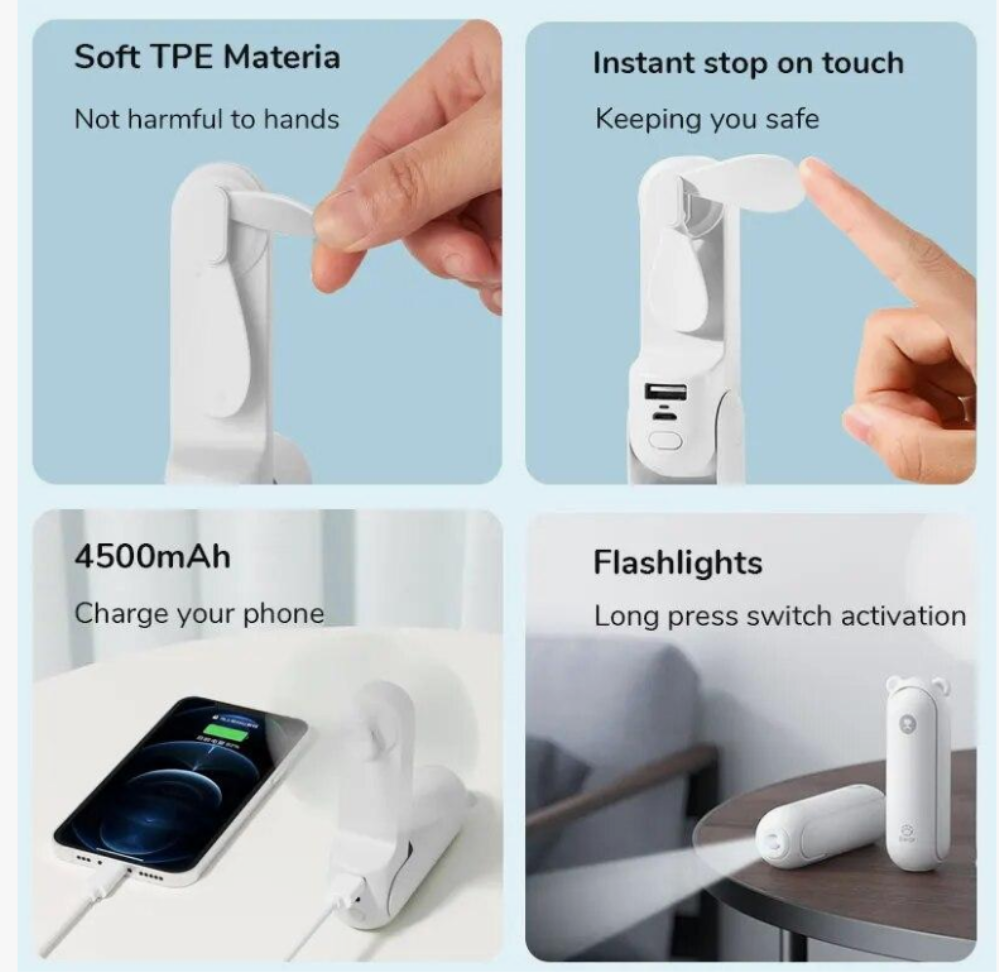 Soft TPE Materia

Not harmful to hands

Instant stop on touch

Keeping you safe

4500mAh

Charge your phone

Flashlights

Long press switch activation