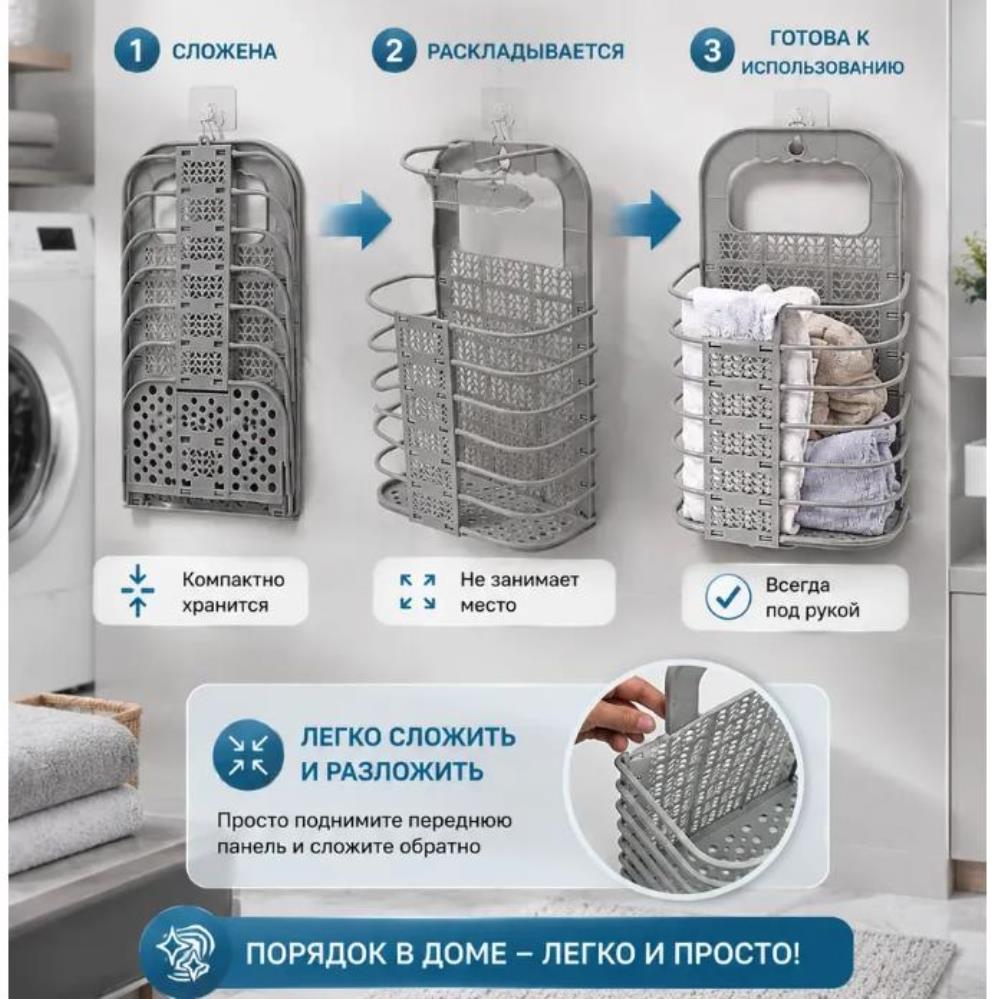 1 СЛОЖЕНА

2 РАСКЛАДЫВАЕТСЯ

3 ГОТОВА К ИСПОЛЬЗОВАНИЮ

Компактно хранится

Не занимает место

Всегда под рукой

ЛЕГКО СЛОЖИТЬ И РАЗЛОЖИТЬ

Просто поднимите переднюю панель и сложите обратно

ПОРЯДОК В ДОМЕ – ЛЕГКО И ПРОСТО!