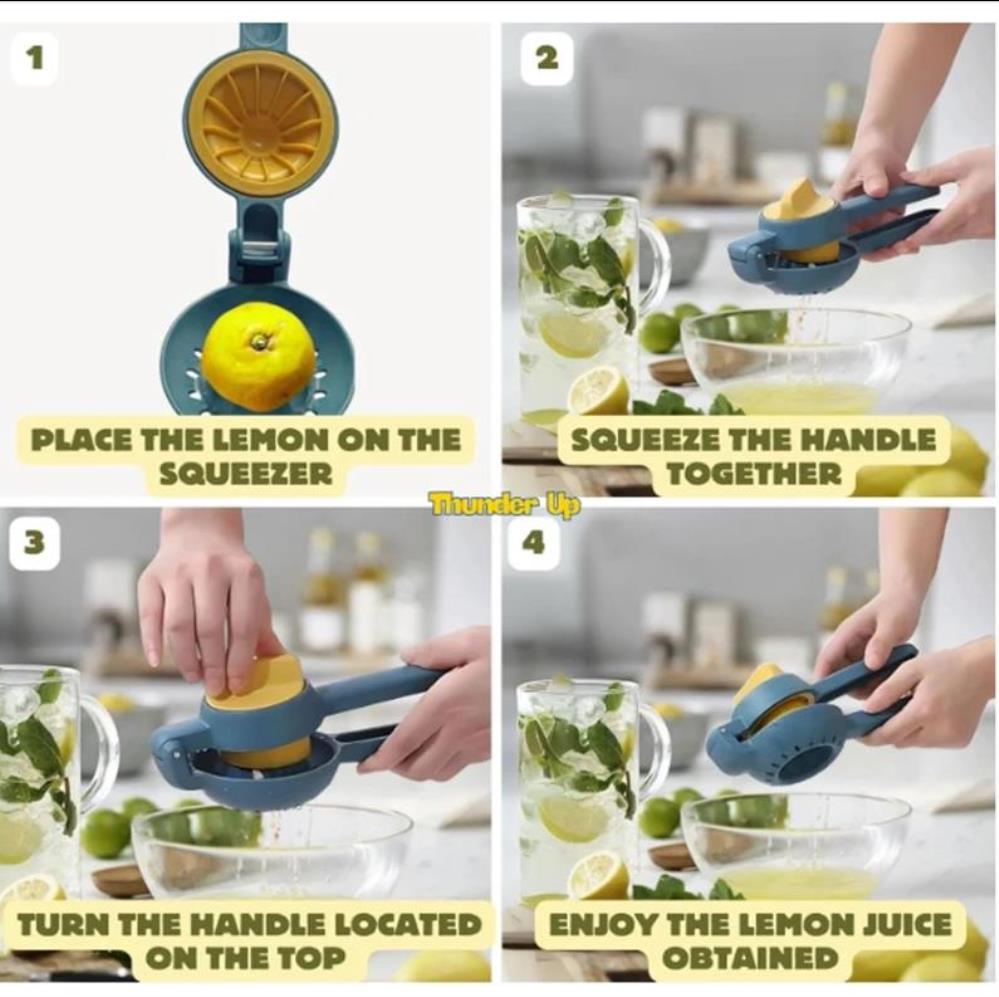 1

PLACE THE LEMON ON THE SQUEEZER

2

SQUEEZE THE HANDLE TOGETHER

Thunder Up

3

TURN THE HANDLE LOCATED ON THE TOP

4

ENJOY THE LEMON JUICE OBTAINED