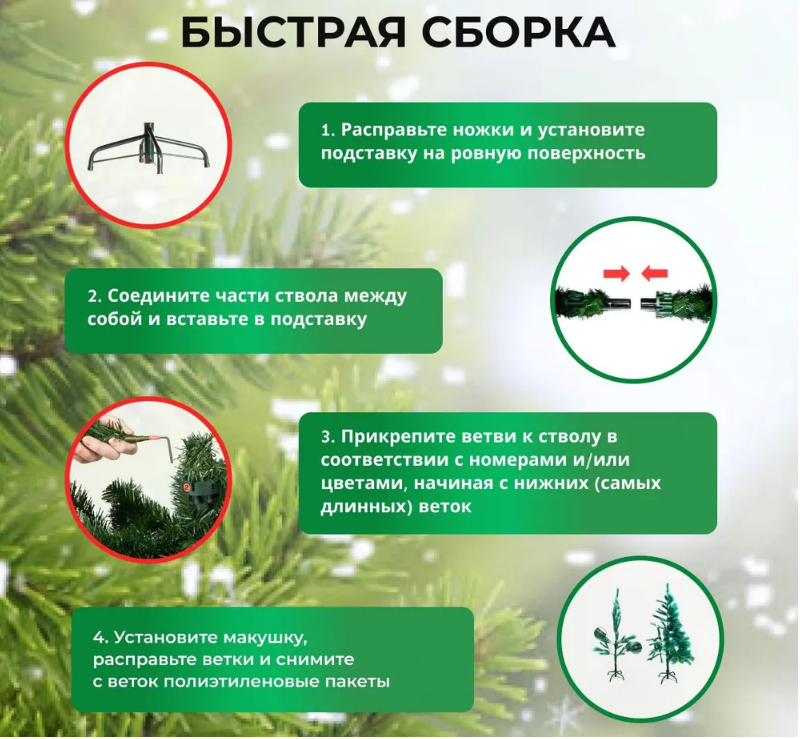 БЫСТРАЯ СБОРКА

1. Расправьте ножки и установите подставку на ровную поверхность

2. Соедините части ствола между собой и вставьте в подставку

3. Прикрепите ветви к стволу в соответствии с номерами и/или цветами, начиная с нижних (самых длинных) веток

4. Установите макушку, расправьте ветки и снимите с веток полиэтиленовые пакеты