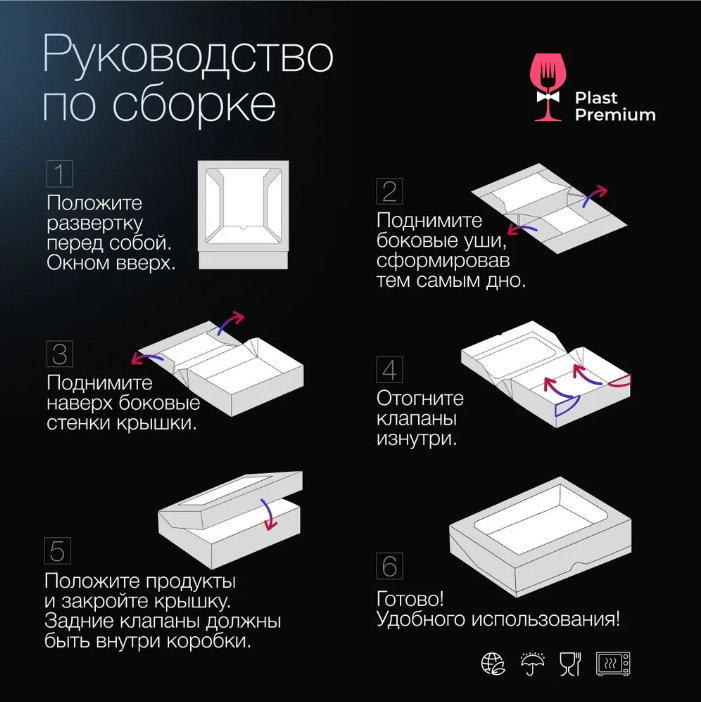 Руководство по сборке

Plast Premium

1
Положите развертку перед собой. Окном вверх.

2
Поднимите боковые уши, сформировав тем самым дно.

3
Поднимите наверх боковые стенки крышки.

4
Отогните клапаны изнутри.

5
Положите продукты и закройте крышку. Задние клапаны должны быть внутри коробки.

6
Готово! Удобного использования!