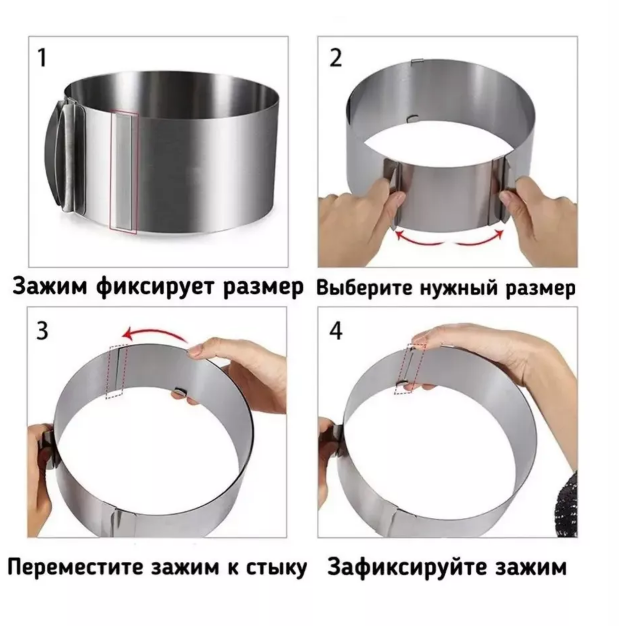 1

Зажим фиксирует размер

2

Выберите нужный размер

3

Переместите зажим к стыку

4

Зафиксируйте зажим