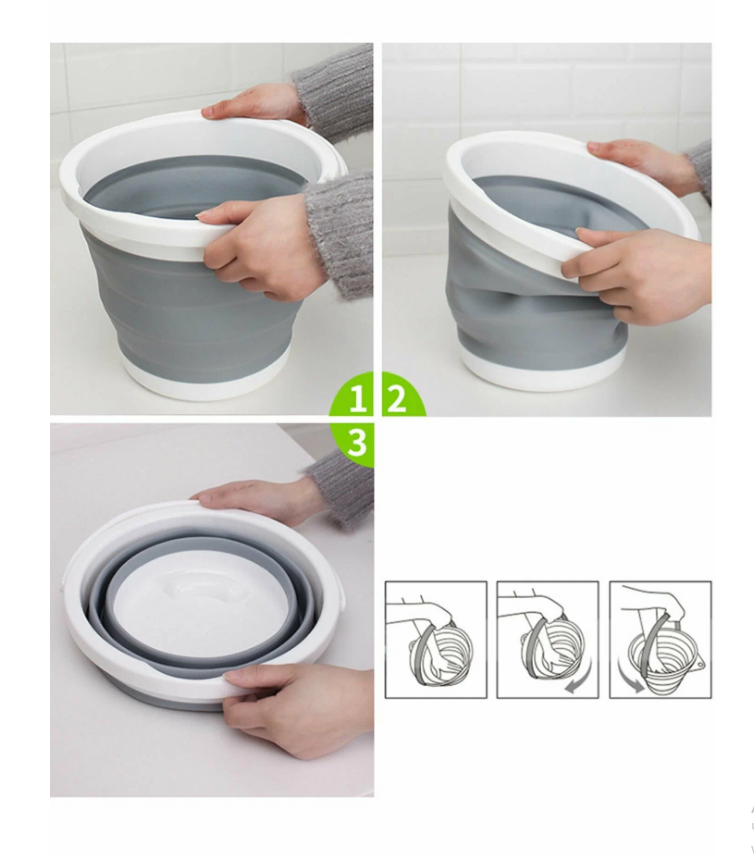 1
2
3