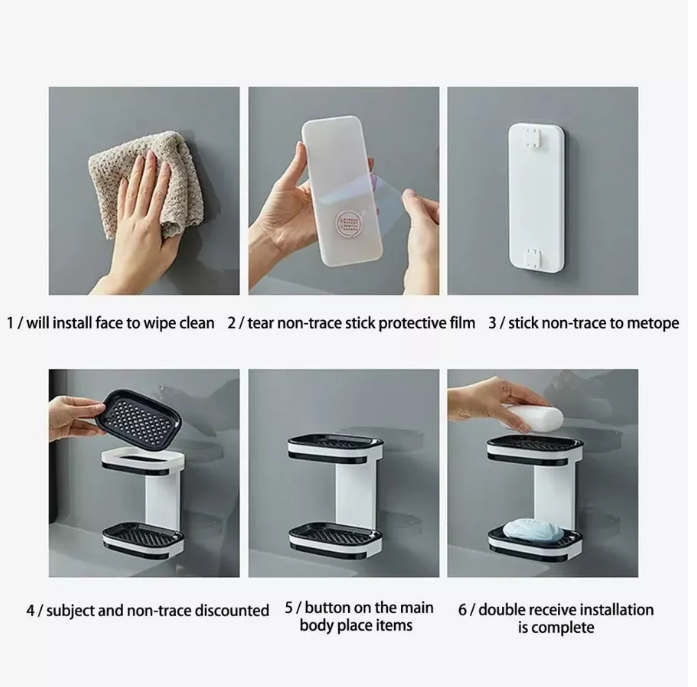 1 / will install face to wipe clean

2 / tear non-trace stick protective film

3 / stick non-trace to metope

4 / subject and non-trace discounted

5 / button on the main body place items

6 / double receive installation is complete