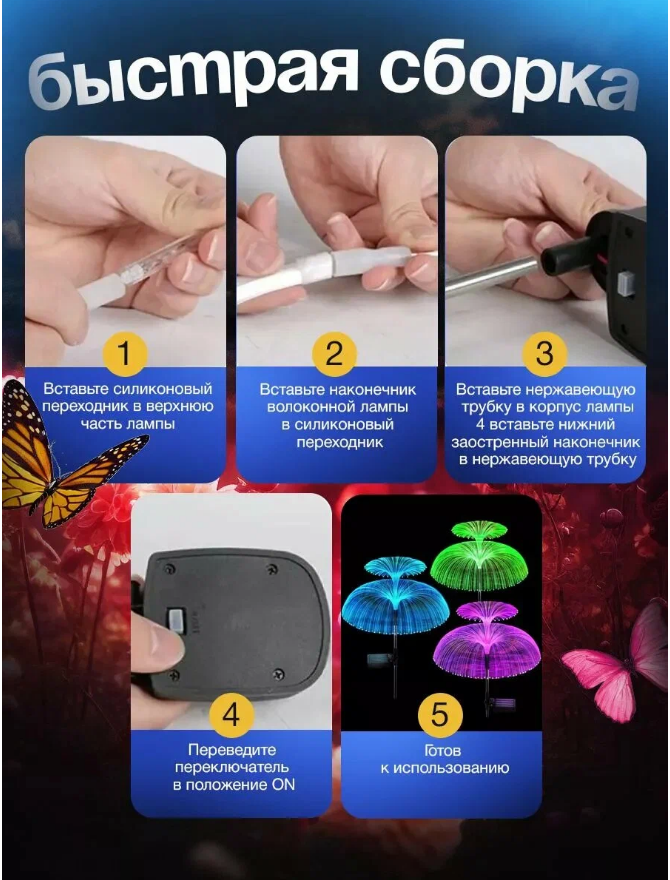 быстрая сборка

1
Вставьте силиконовый переходник в верхнюю часть лампы

2
Вставьте наконечник волоконной лампы в силиконовый переходник

3
Вставьте нержавеющую трубку в корпус лампы 4 вставьте нижний заостренный наконечник в нержавеющую трубку

4
Переведите переключатель в положение ON

5
Готов к использованию