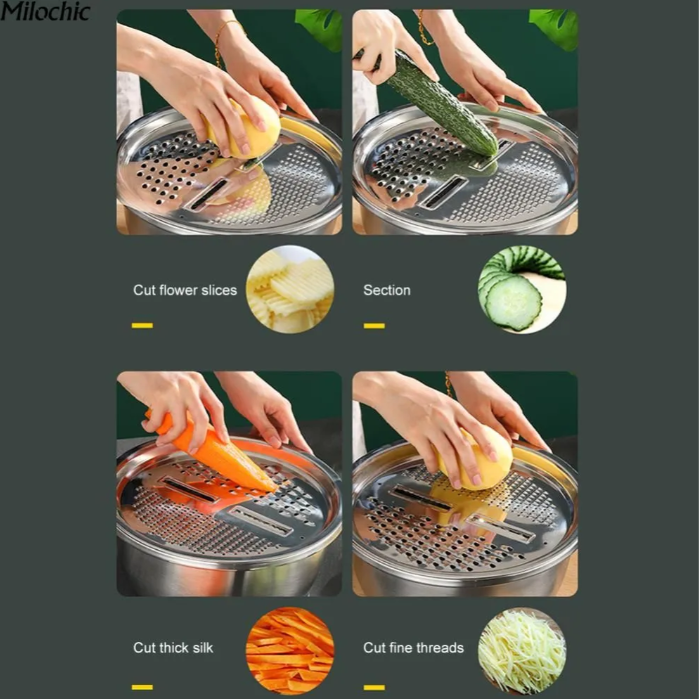 Milochic

Cut flower slices

Section

Cut thick silk

Cut fine threads