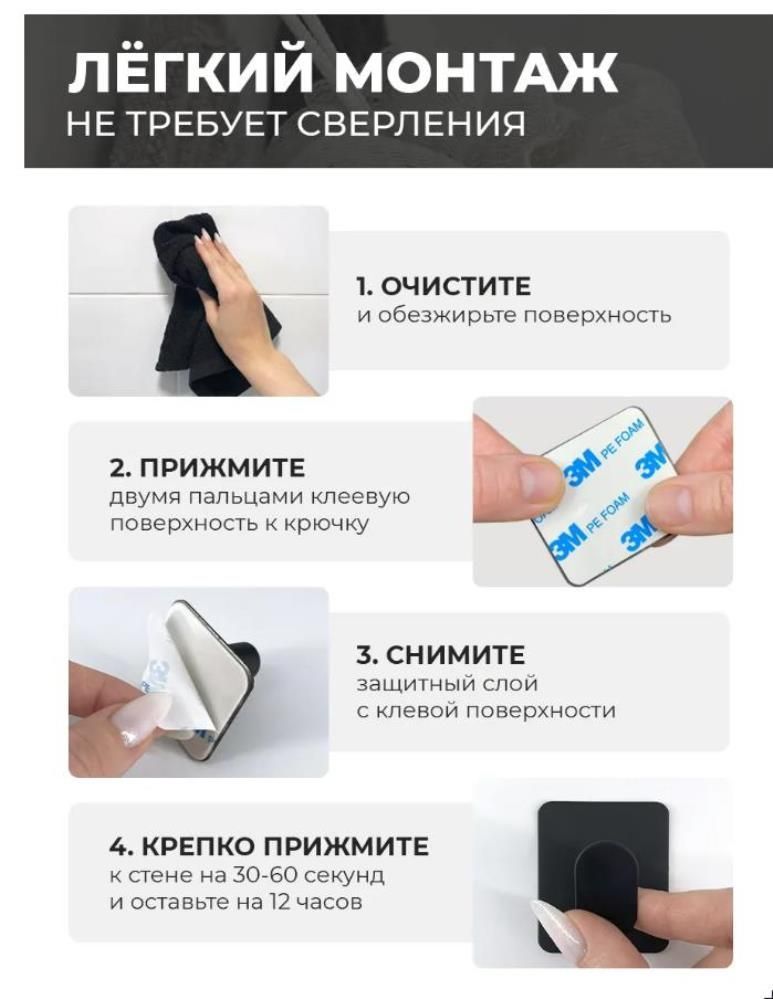 ЛЁГКИЙ МОНТАЖ
НЕ ТРЕБУЕТ СВЕРЛЕНИЯ

1. ОЧИСТИТЕ
и обезжирьте поверхность

2. ПРИЖМИТЕ
двумя пальцами клеевую поверхность к крючку

3M PE FOAM 3M
3M PE FOAM 3M

3. СНИМИТЕ
защитный слой с клевой поверхности

4. КРЕПКО ПРИЖМИТЕ
к стене на 30-60 секунд и оставьте на 12 часов