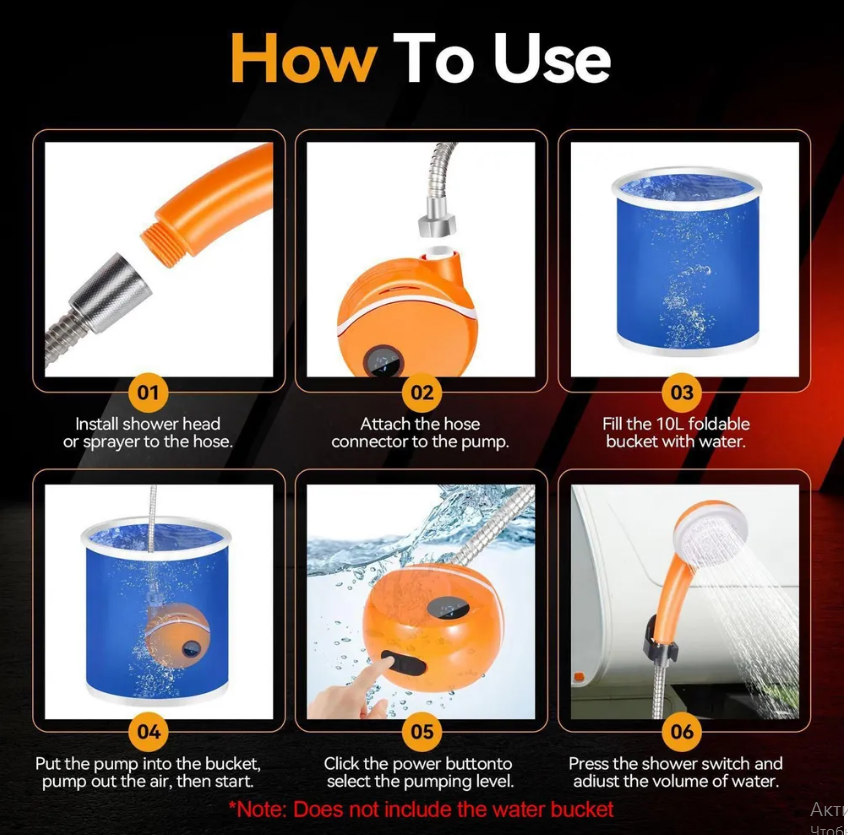 How To Use

01
Install shower head or sprayer to the hose.

02
Attach the hose connector to the pump.

03
Fill the 10L foldable bucket with water.

04
Put the pump into the bucket, pump out the air, then start.

05
Click the power buttonto select the pumping level.

06
Press the shower switch and adiust the volume of water.

*Note: Does not include the water bucket

Акти
Чтоб